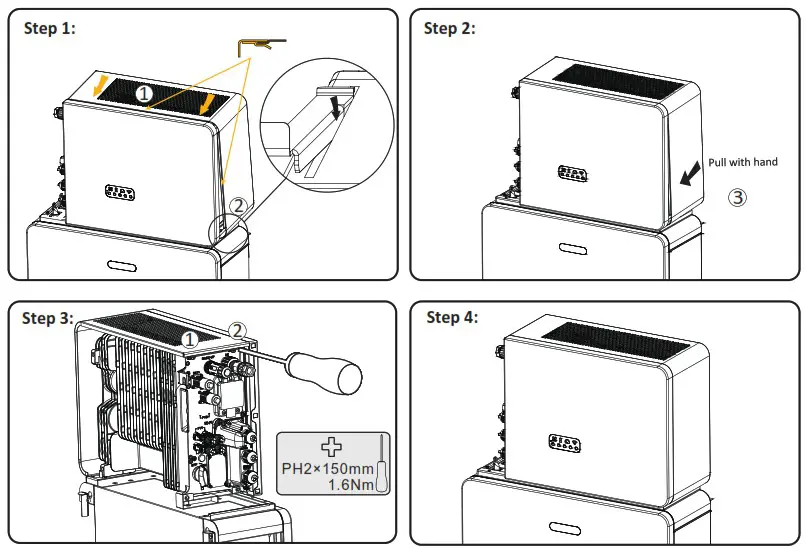 Step 1:

①

②

Step 2:

Pull with hand

③

Step 3:

①

②

PH2×150mm
1.6Nm

Step 4: