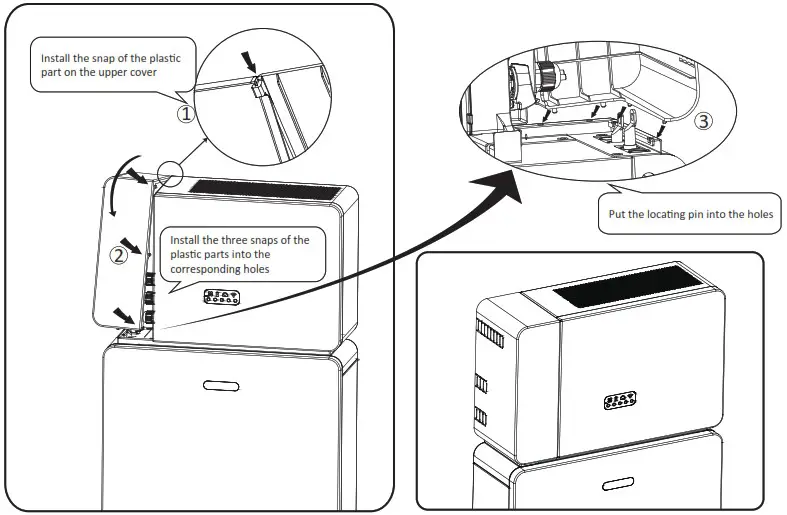 Install the snap of the plastic part on the upper cover

①

②

Install the three snaps of the plastic parts into the corresponding holes

③

Put the locating pin into the holes