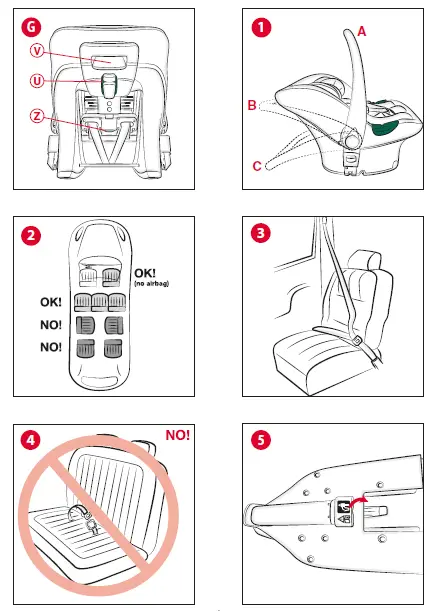 G
V
U
Z

1
A
B
C

2
OK!
(no airbag)
OK!
NO!
NO!

3

4
NO!

5