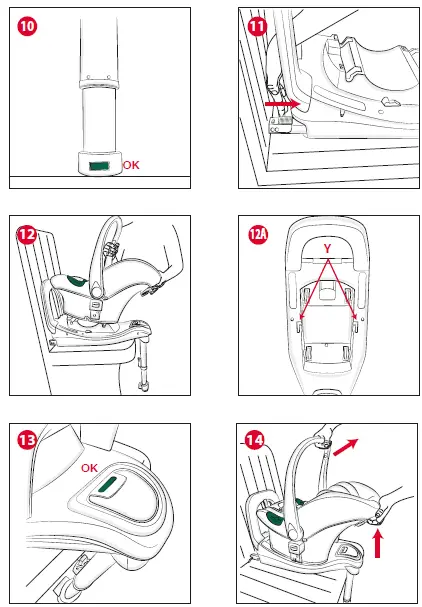 10
OK
11
12
12A
Y
13
OK
14