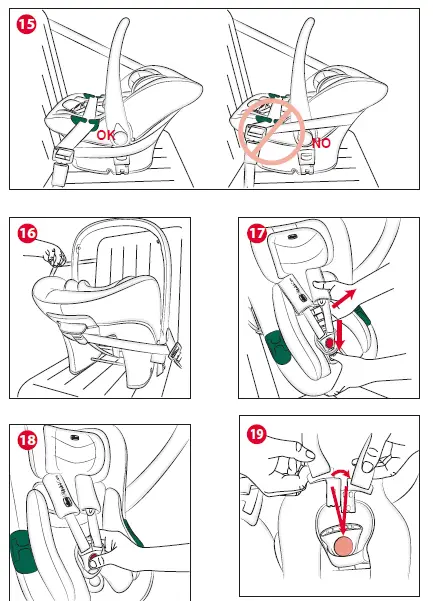 15

OK

NO

16

17

18

19