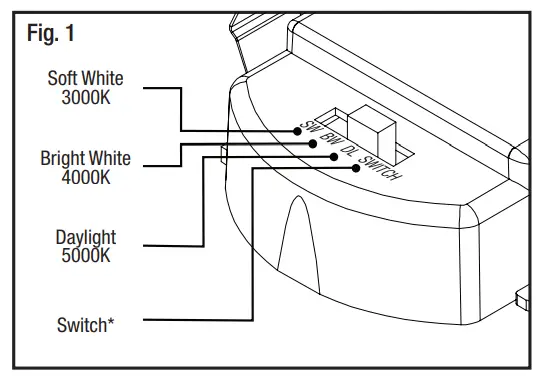 Fig. 1

Soft White
3000K

Bright White
4000K

Daylight
5000K

Switch*

SW BW DL SWITCH