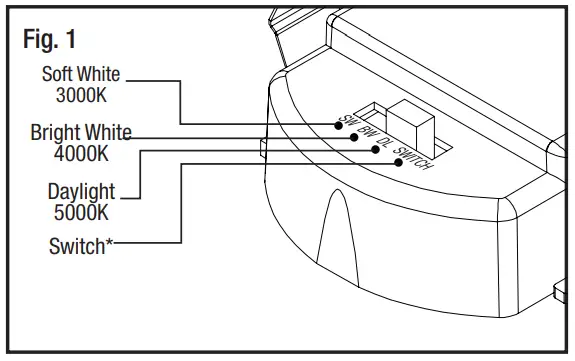 Fig. 1

Soft White
3000K

Bright White
4000K

Daylight
5000K

Switch*

SW BW DL SWITCH