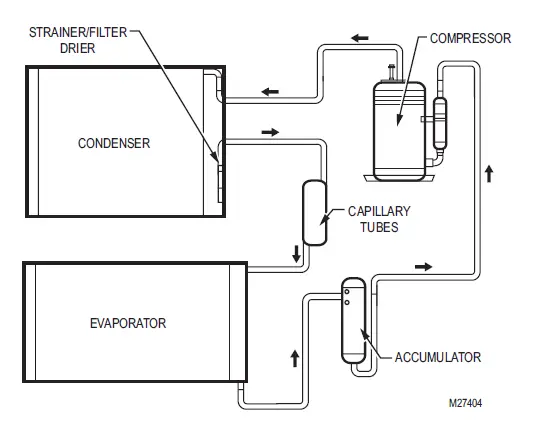 STRAINER/FILTER DRIER

COMPRESSOR

CONDENSER

CAPILLARY TUBES

EVAPORATOR

ACCUMULATOR

M27404