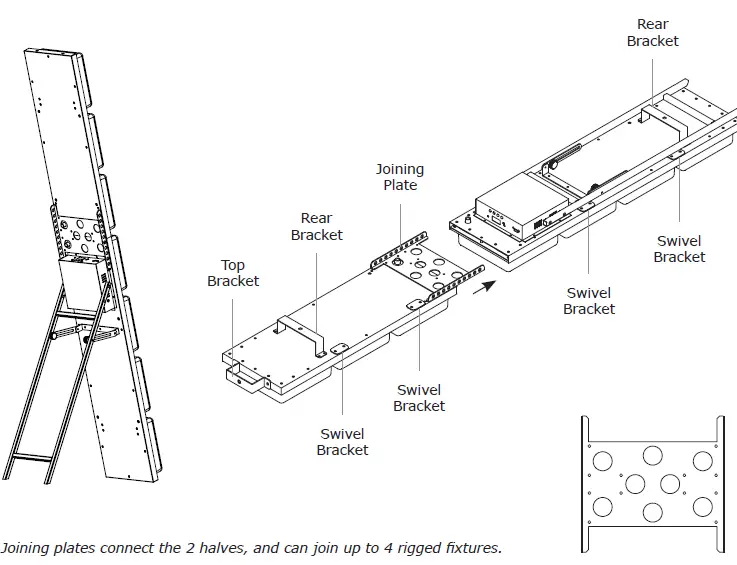 Rear Bracket

Joining Plate

Rear Bracket

Top Bracket

Swivel Bracket

Swivel Bracket

Swivel Bracket

Swivel Bracket

Joining plates connect the 2 halves, and can join up to 4 rigged fixtures.