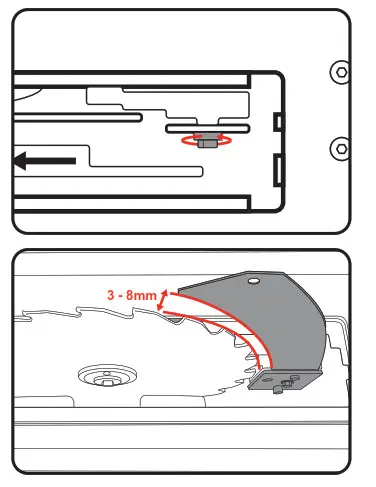 3 - 8mm