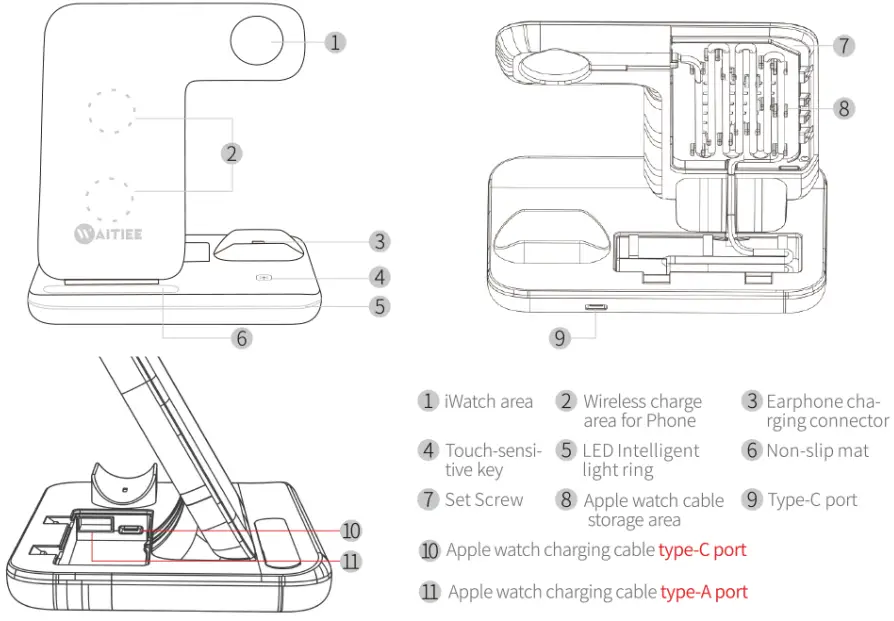 1
2
WAITIEE
3
4
5
6
7
8
9
10
11

1 iWatch area
2 Wireless charge area for Phone
3 Earphone charging connector
4 Touch-sensitive key
5 LED Intelligent light ring
6 Non-slip mat
7 Set Screw
8 Apple watch cable storage area
9 Type-C port
10 Apple watch charging cable type-C port
11 Apple watch charging cable type-A port