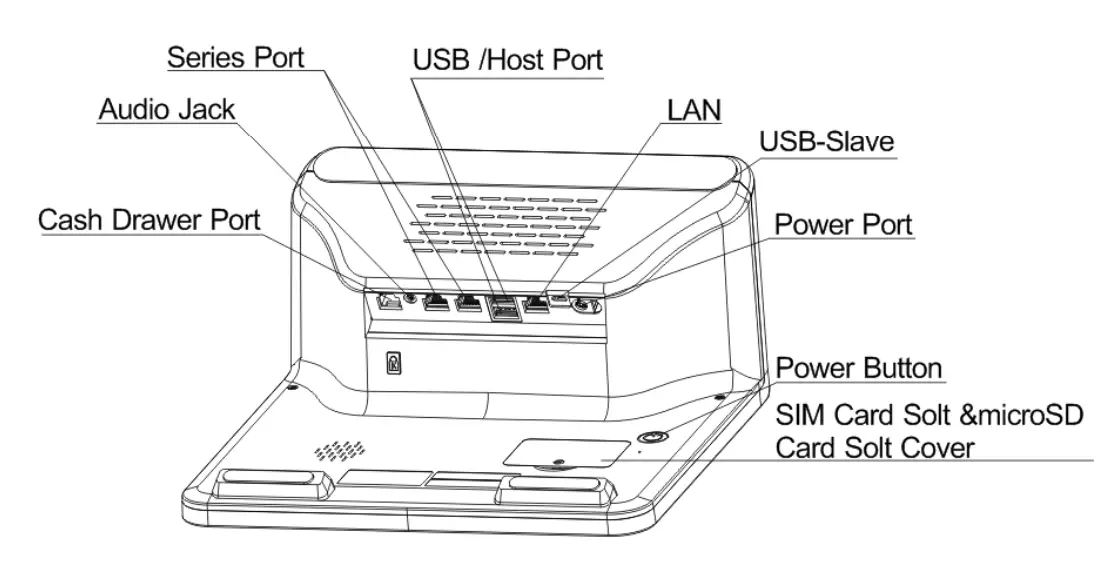 Series Port
USB /Host Port
Audio Jack
LAN
USB-Slave
Cash Drawer Port
Power Port
Power Button
SIM Card Solt &microSD Card Solt Cover