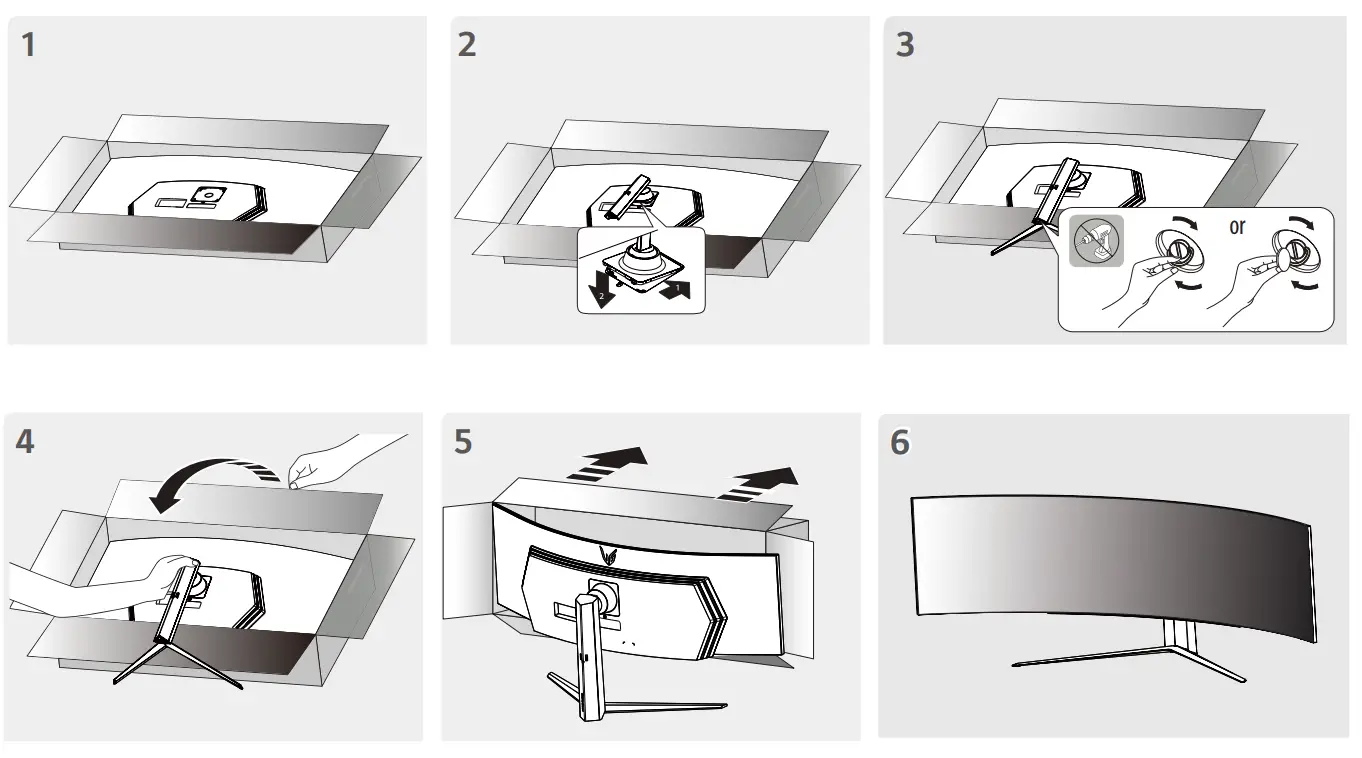 1

2

2

1

3

or

4

5

6