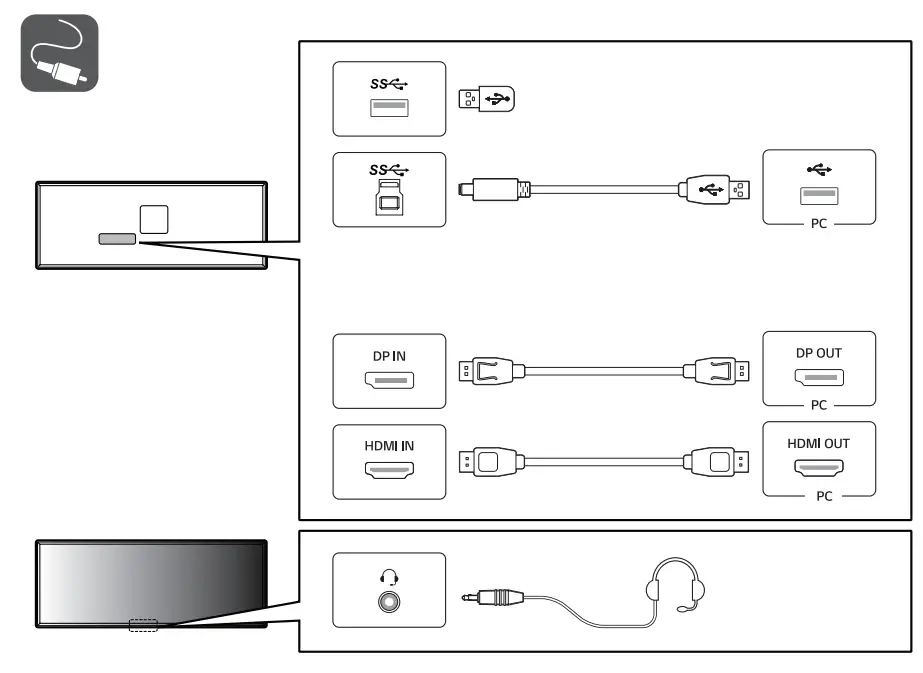 SS

SS

PC

DP IN

DP OUT

PC

HDMI IN

HDMI OUT

PC