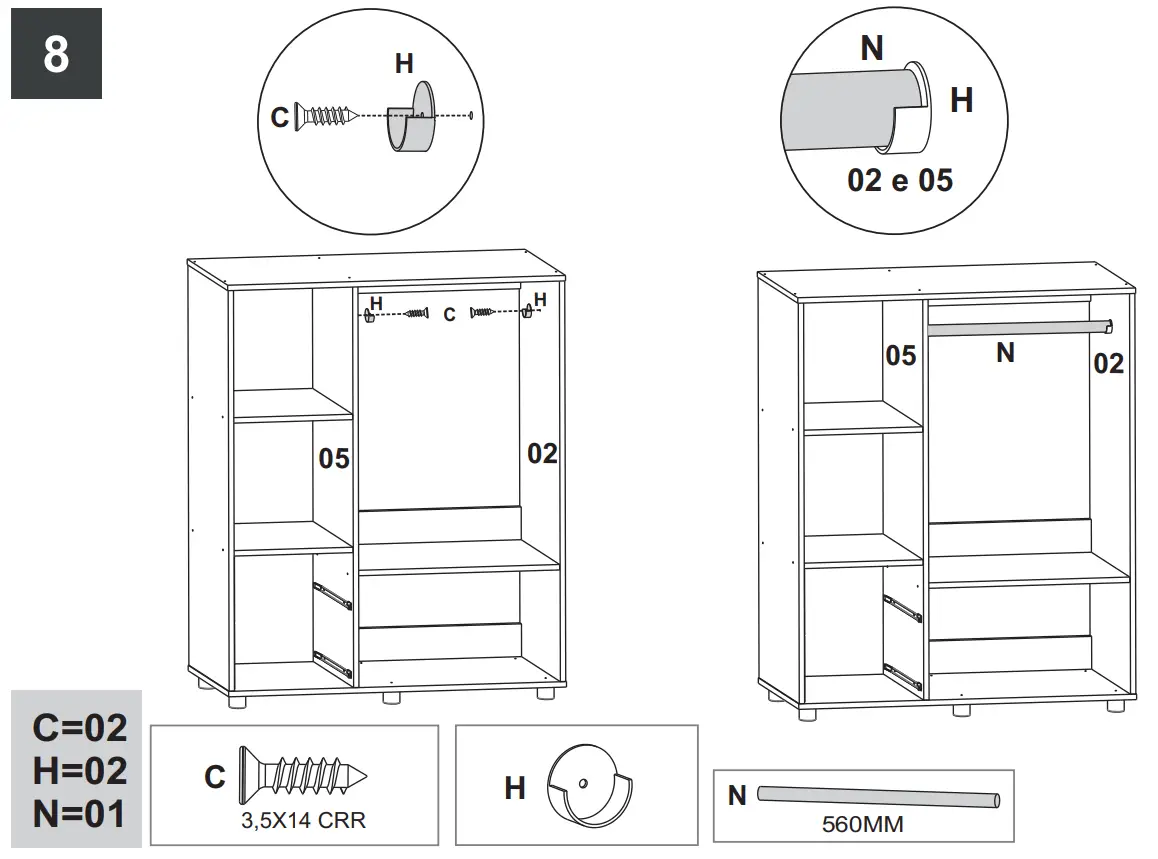 8

H
C

N
H
02 e 05

H C H
05
02

05
N
02

C=02
H=02
N=01

C
3,5X14 CRR

H

N
560MM