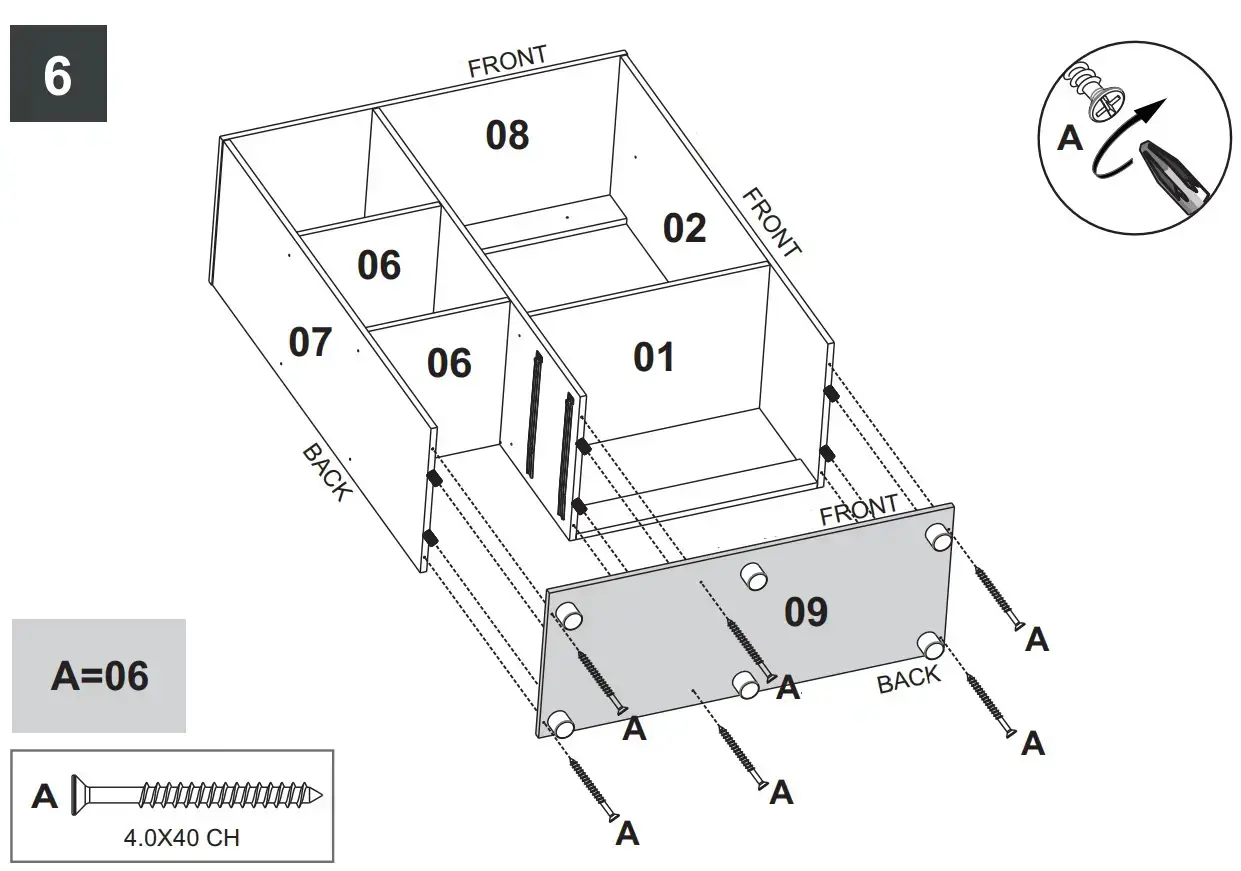 6

FRONT

08

FRONT

02

06

07

06

01

BACK

FRONT

09

BACK

A

A

A

A

A

A

A

A=06

A

4.0X40 CH