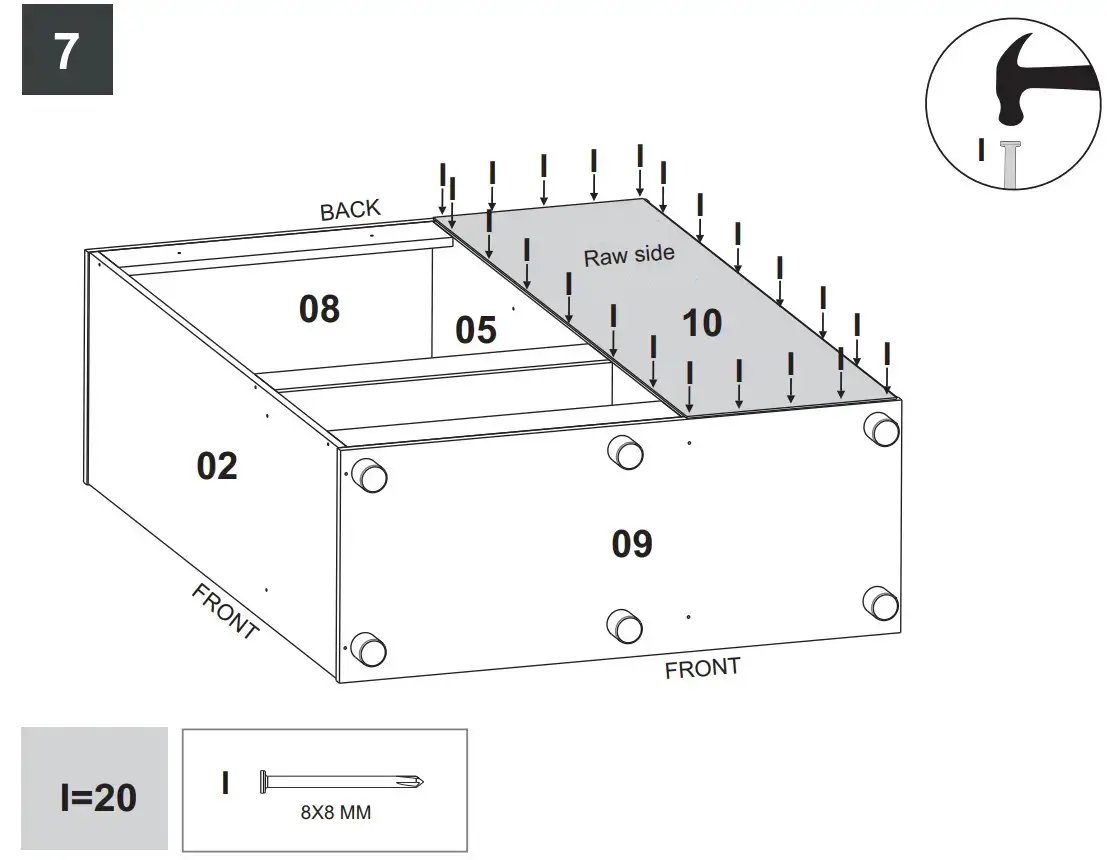 7

I

BACK

Raw side

08

05

10

02

09

FRONT

FRONT

I=20

I

8X8 MM