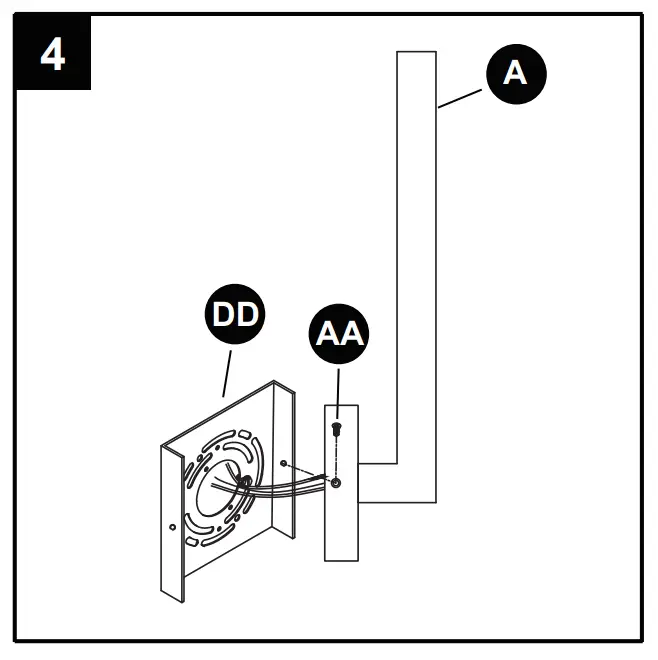 4
A
DD
AA