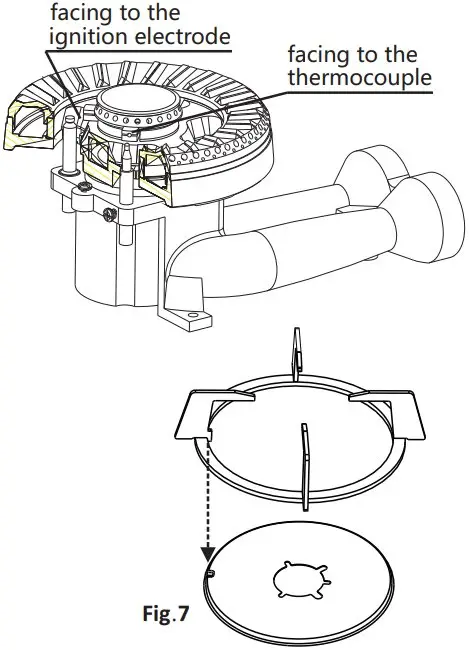 facing to the ignition electrode

facing to the thermocouple

Fig.7