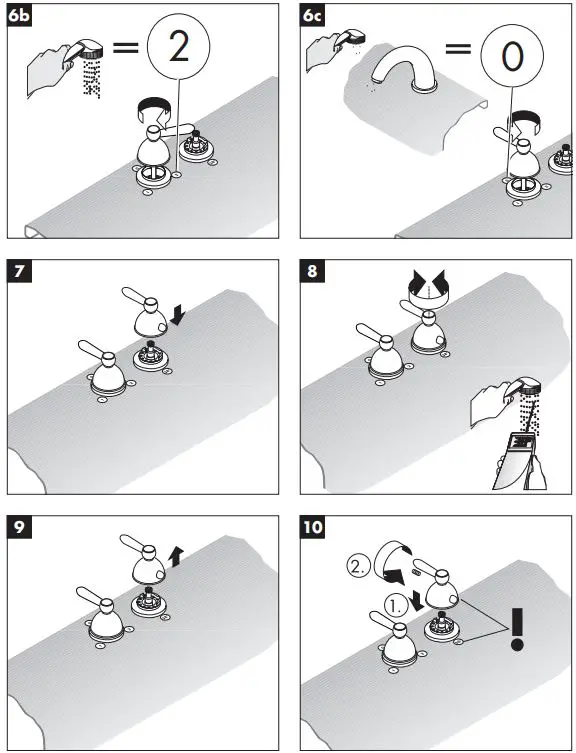 6b

= 2

6c

= 0

7

8

9

10

2.

1.

!