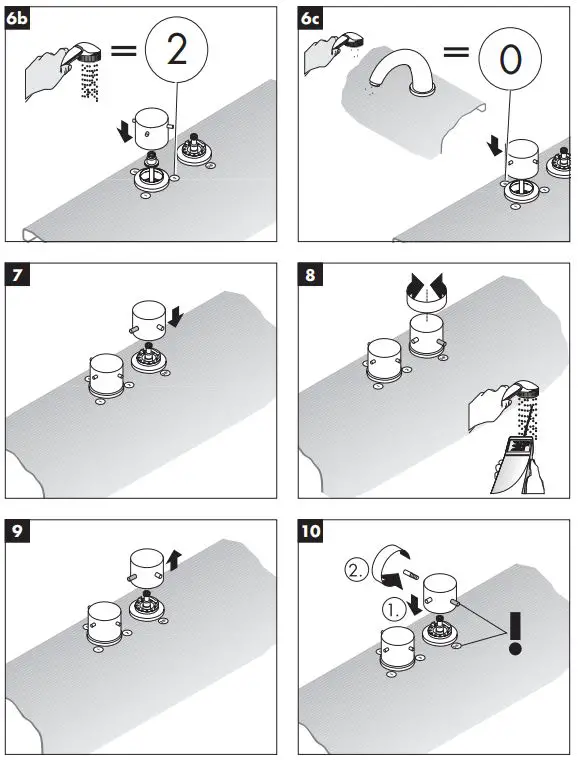 6b
=
2

6c
=
0

7

8

9

10
2.
1.
!