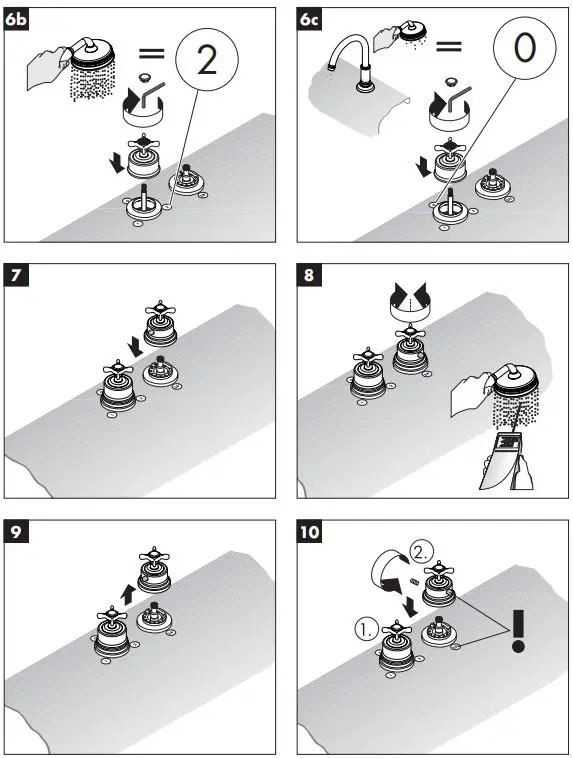 6b

= 2

6c

= 0

7

8

9

10

2.

1.

!