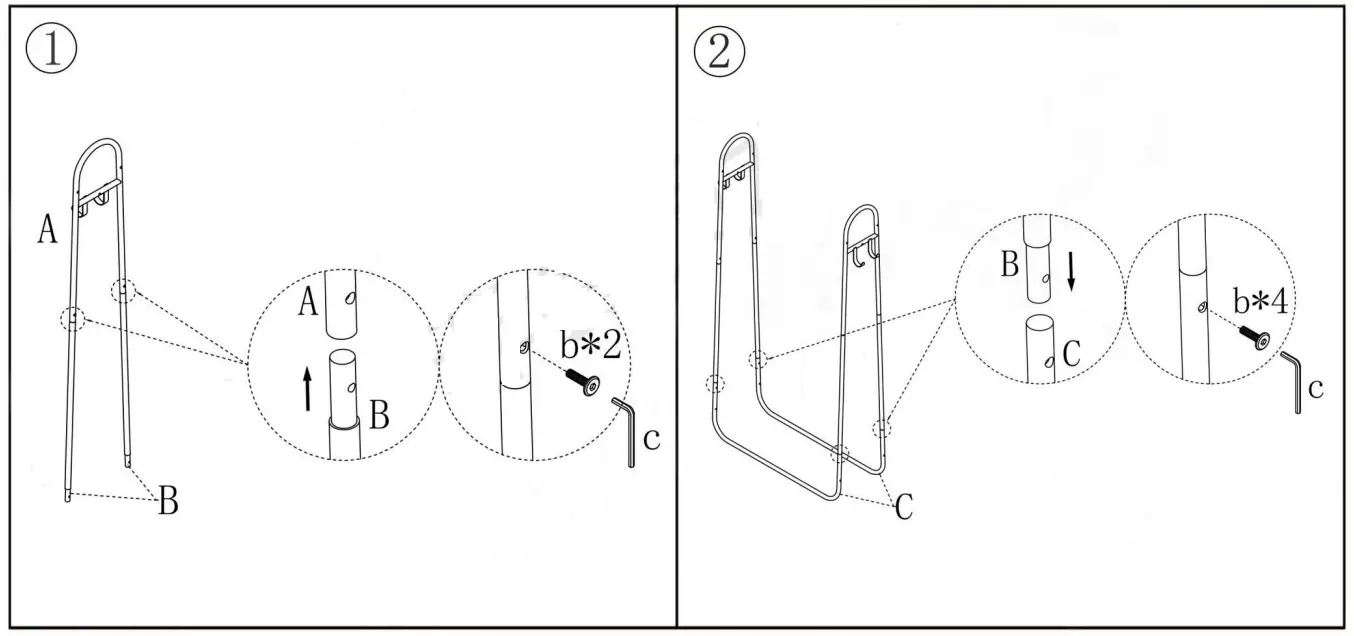 ①

A

A

B

b*2

c

B

②

B

C

b*4

c

C