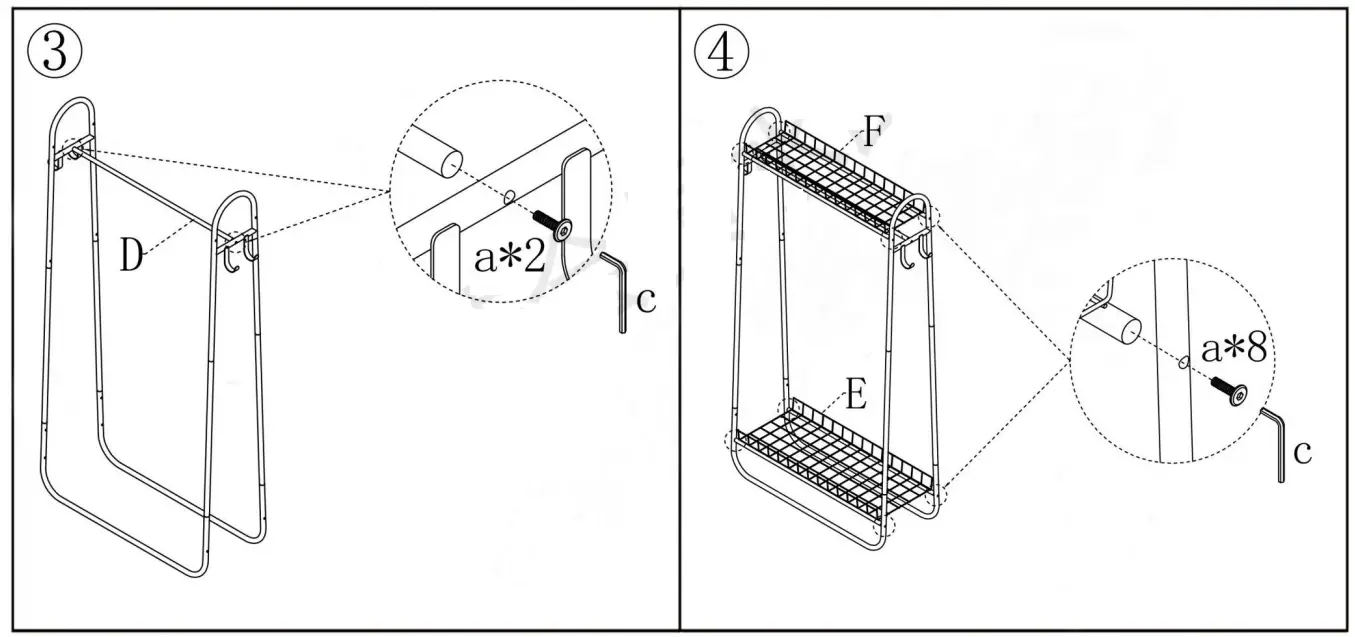 ③

D

a*2

c

④

F

E

a*8

c