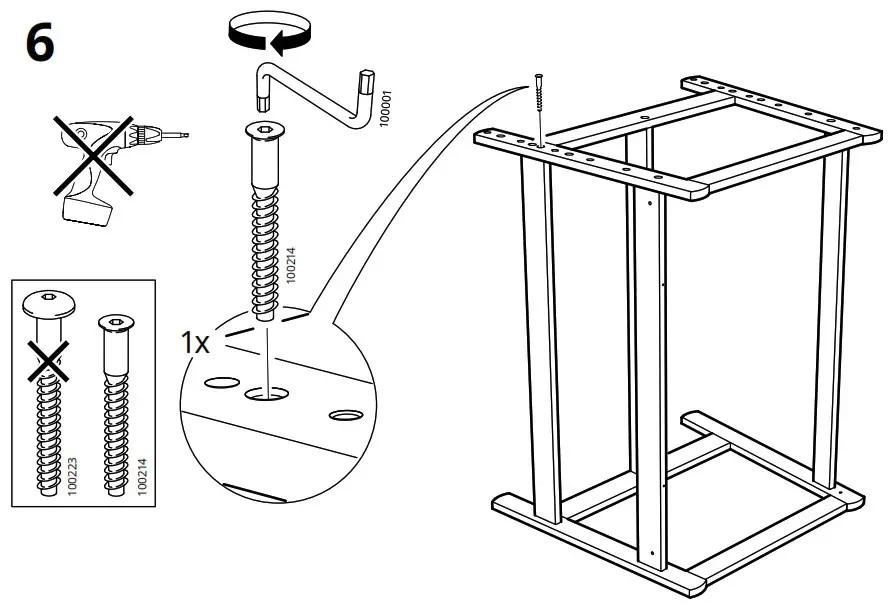 6

100001

100214

1x

100223

100214