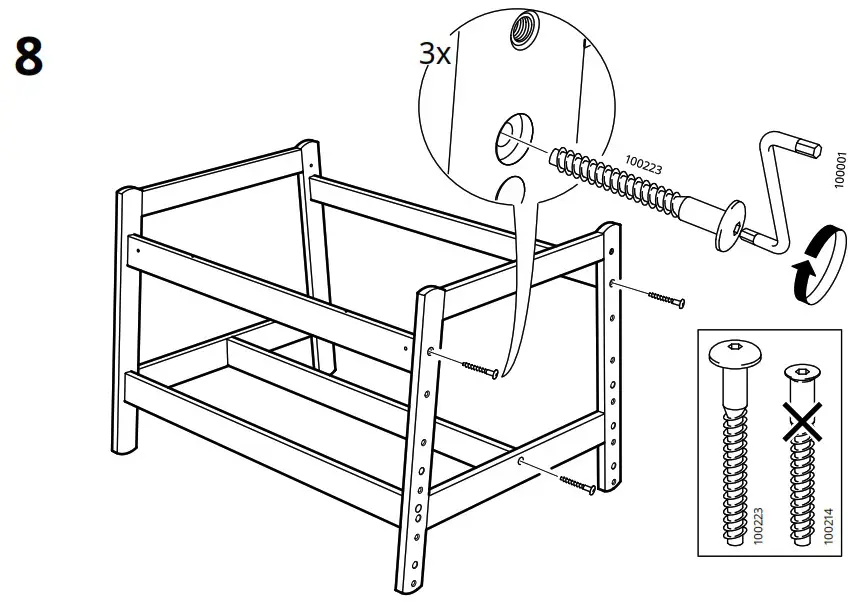 8

3x

100223

100001

100223

100214