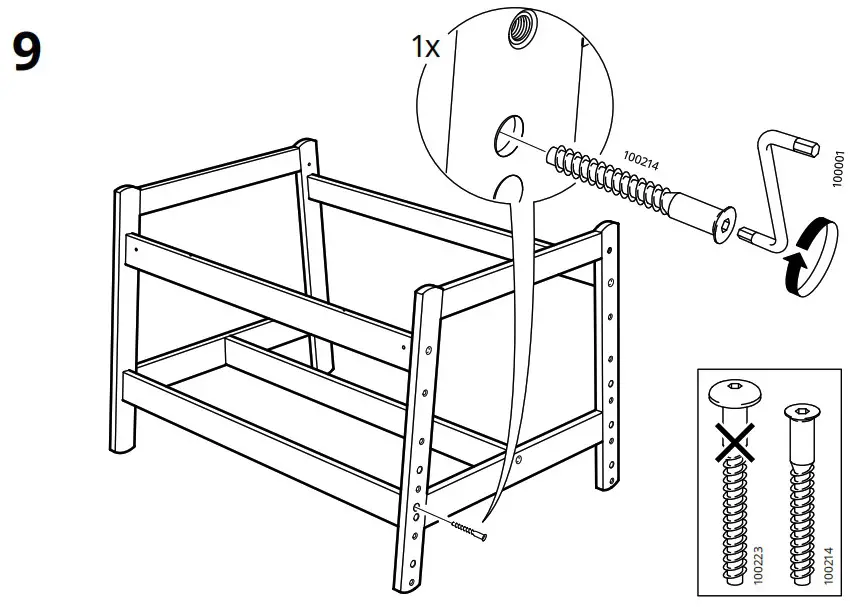 9

1x

100214

100001

100223

100214