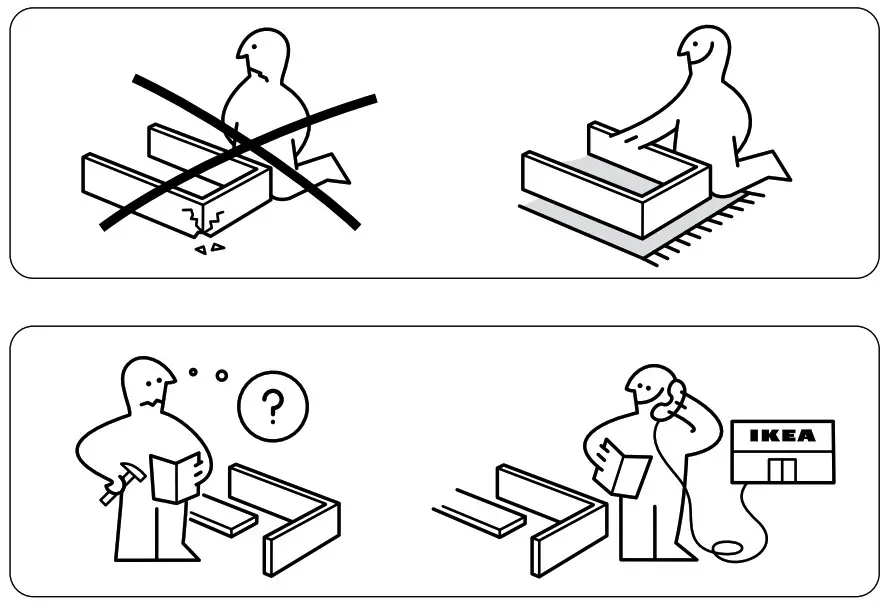 ?

IKEA