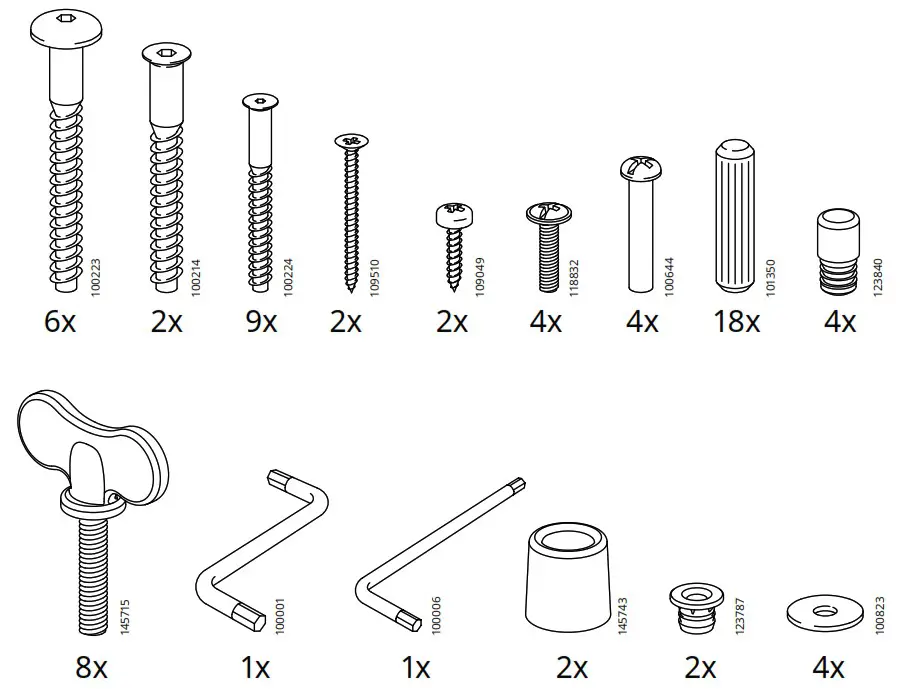 100223
6x

100214
2x

100224
9x

109510
2x

109049
2x

118832
4x

100644
4x

101350
18x

123840
4x

145715
8x

100001
1x

100006
1x

145743
2x

123787
2x

100823
4x