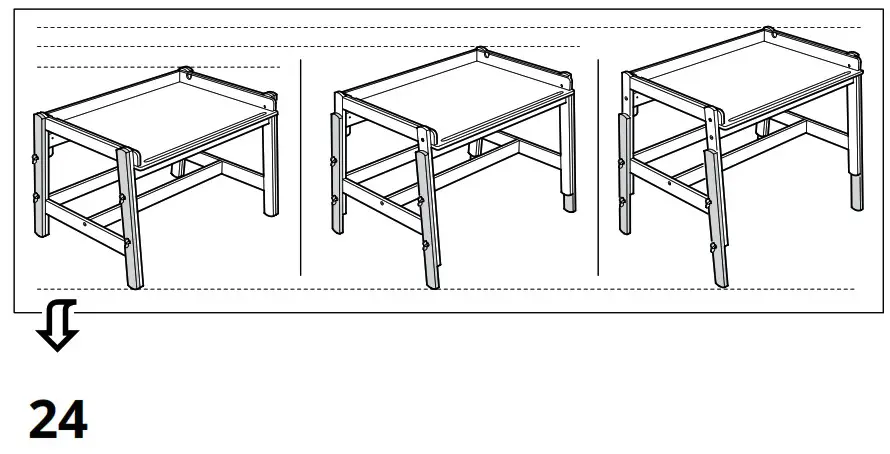 24