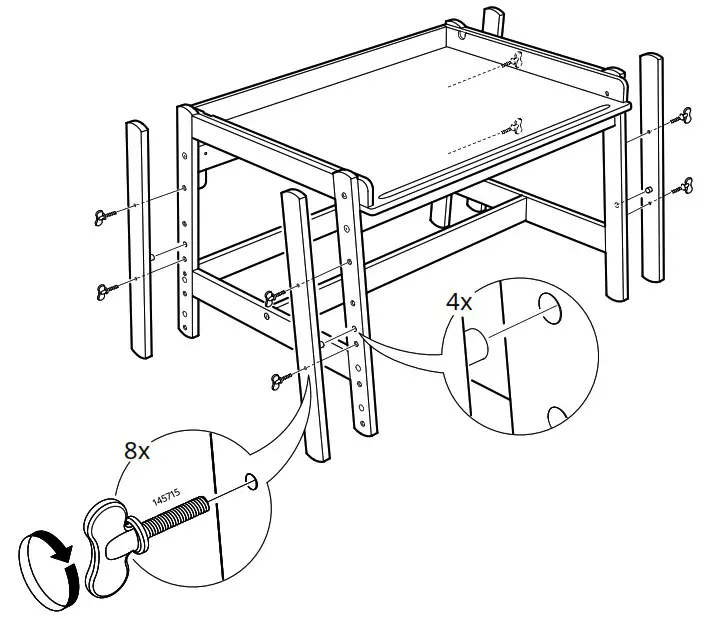 4x

8x

145715