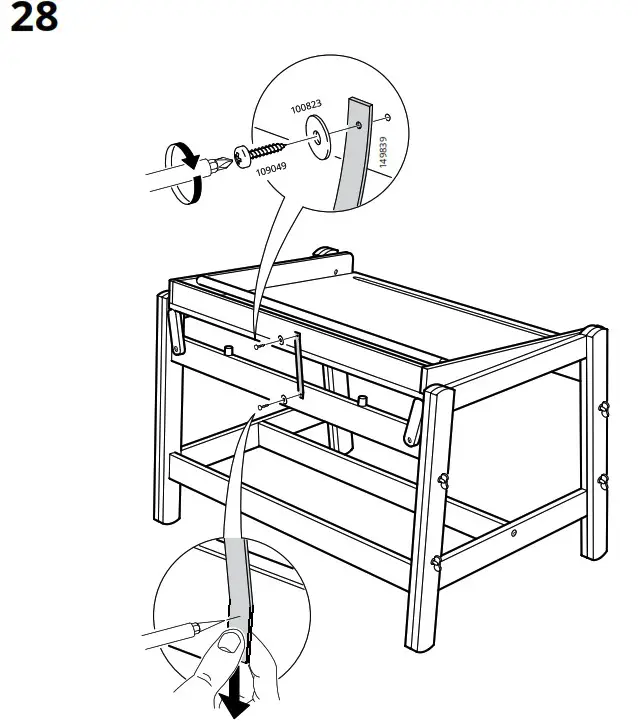 28

100823

109049

149839