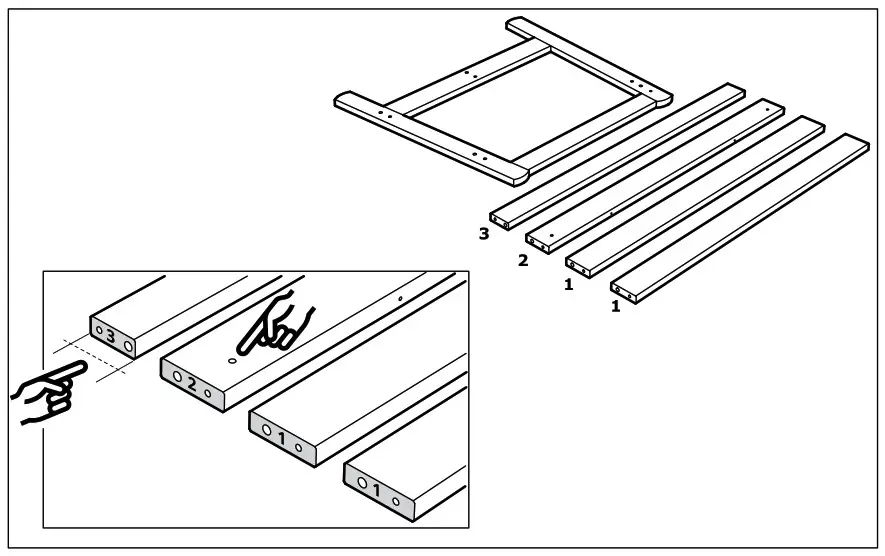 3
2
1
1
3
2
1
1