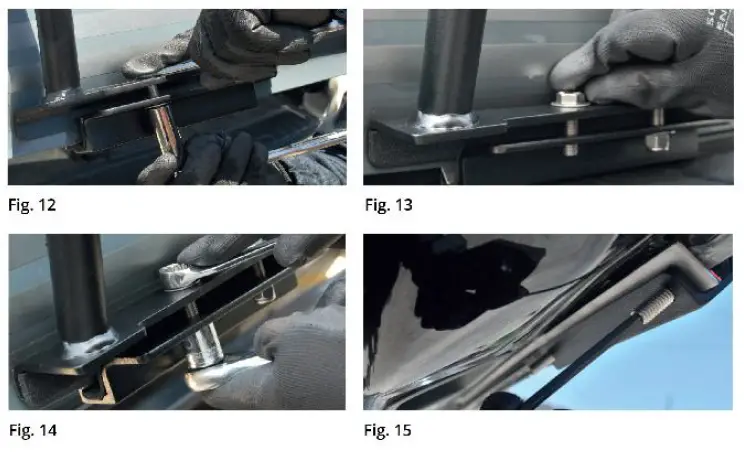 Fig. 12

Fig. 13

Fig. 14

Fig. 15