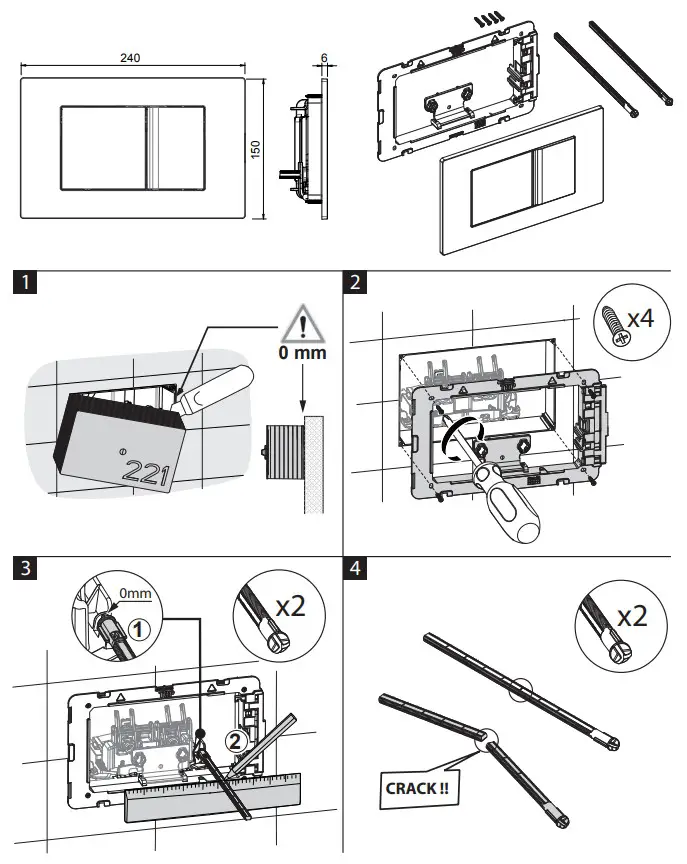 240

6

150

1

0 mm

221

2

x4

3

0mm

1

x2

2

4

x2

CRACK !!