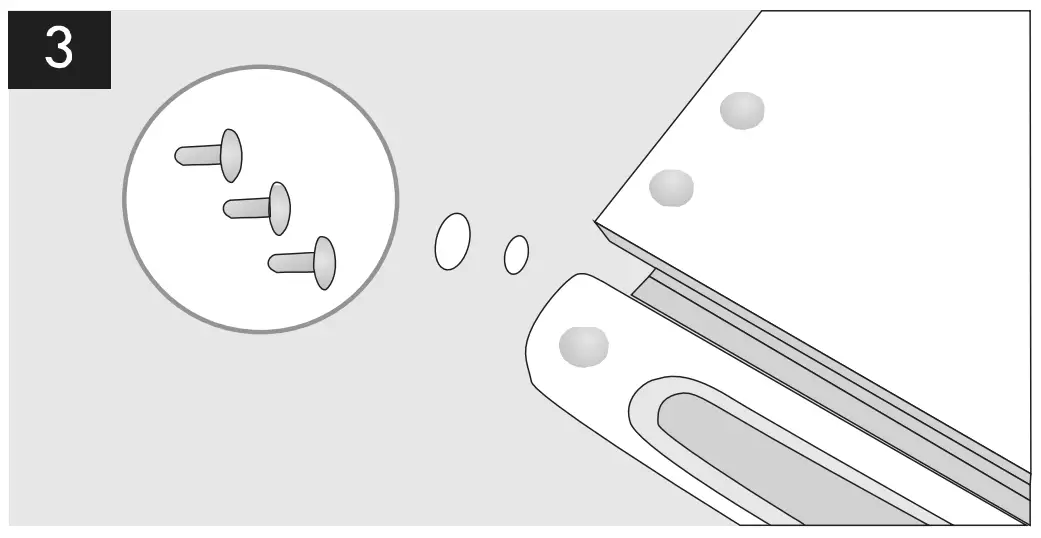 3