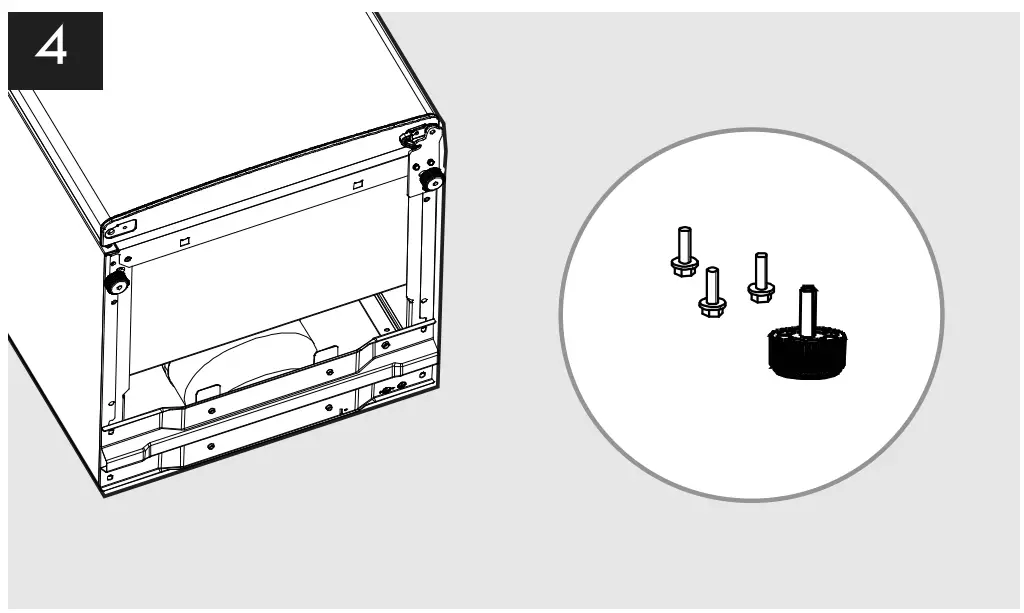 4