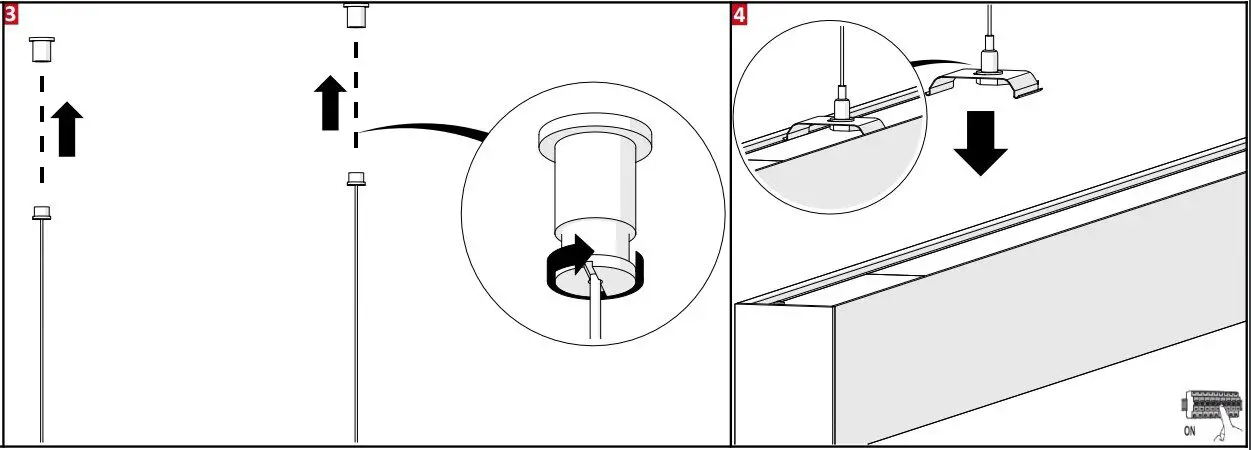 3

4

ON