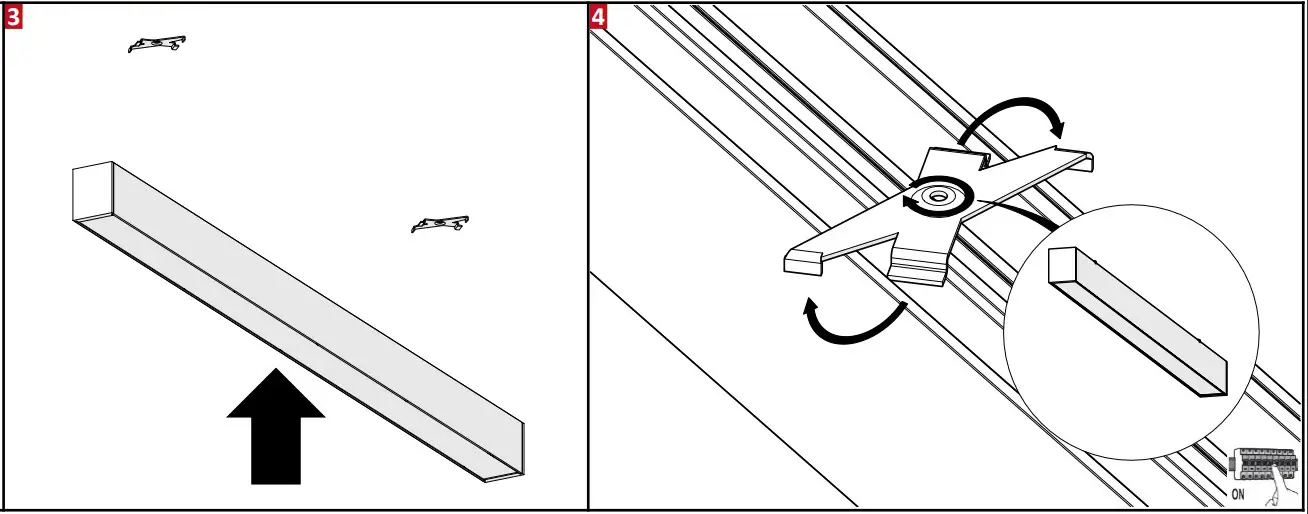 3

4

ON