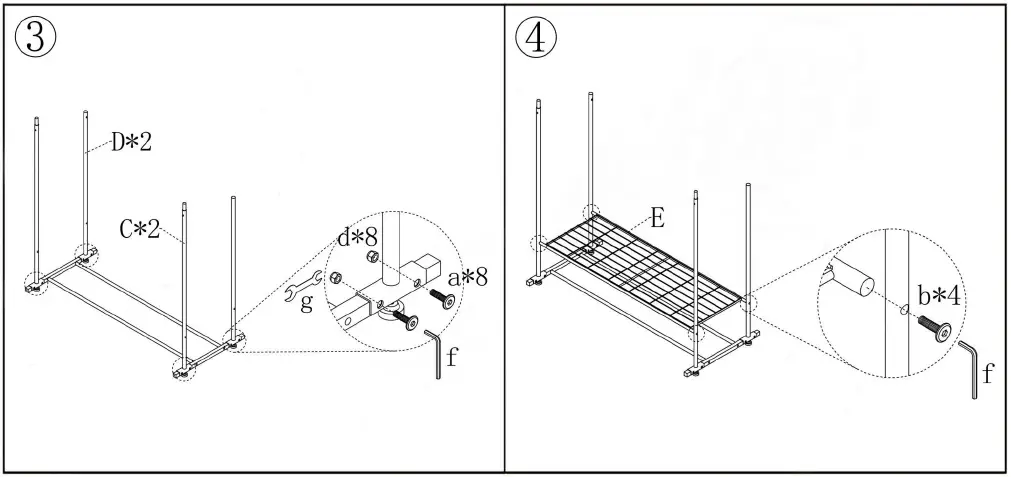 ③

D*2

C*2

d*8

a*8

g

f

④

E

b*4

f