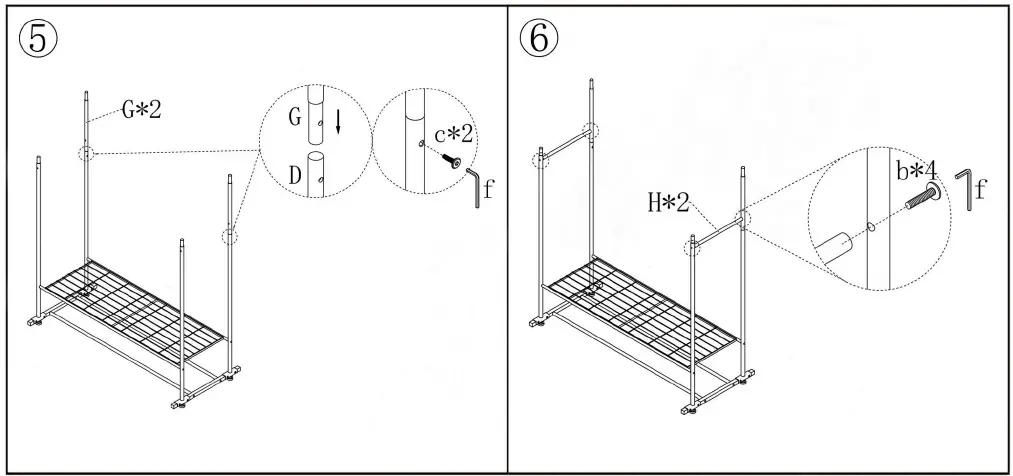 ⑤

G*2

G

D

c*2

f

⑥

H*2

b*4

f