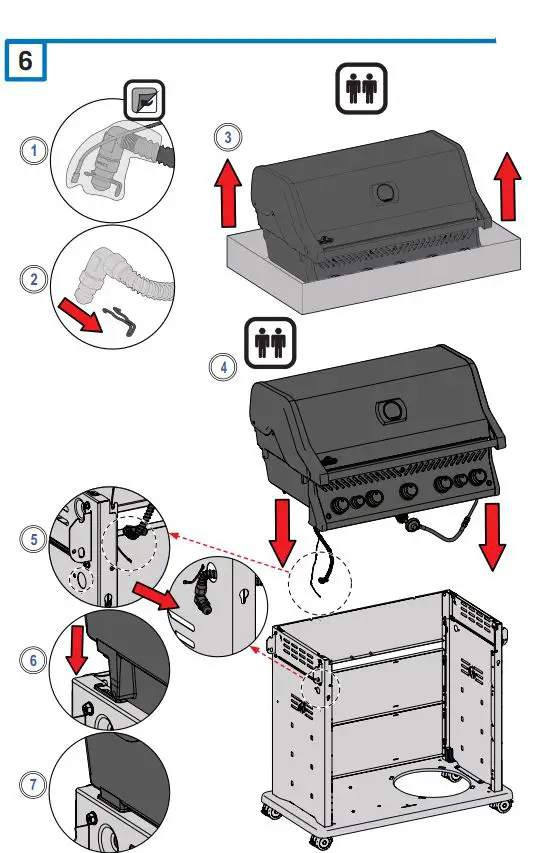 6

1

2

3

4

5

6

7