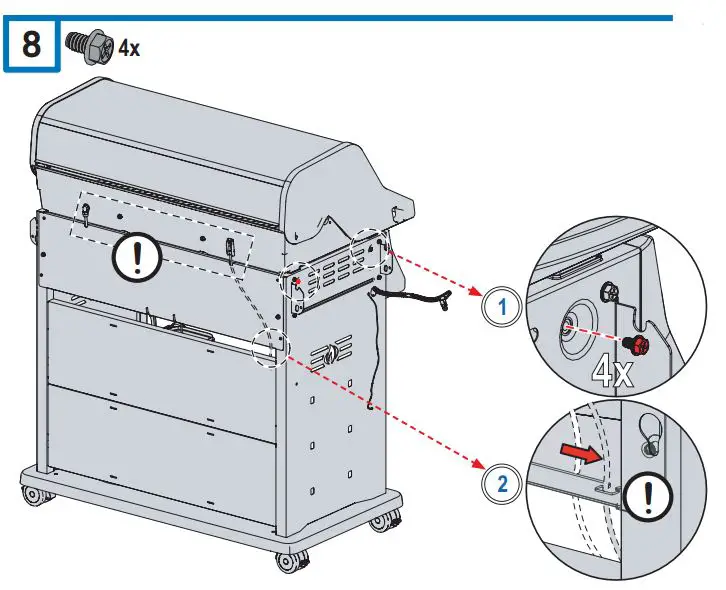 8
4x
!
1
4x
2
!