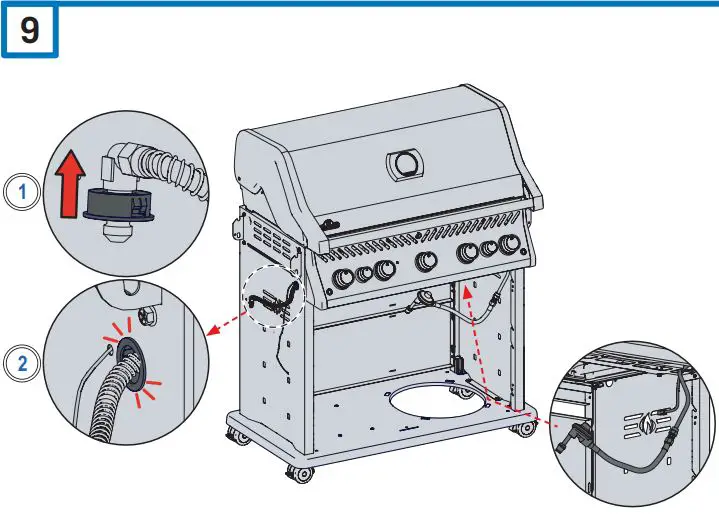 9

1

2