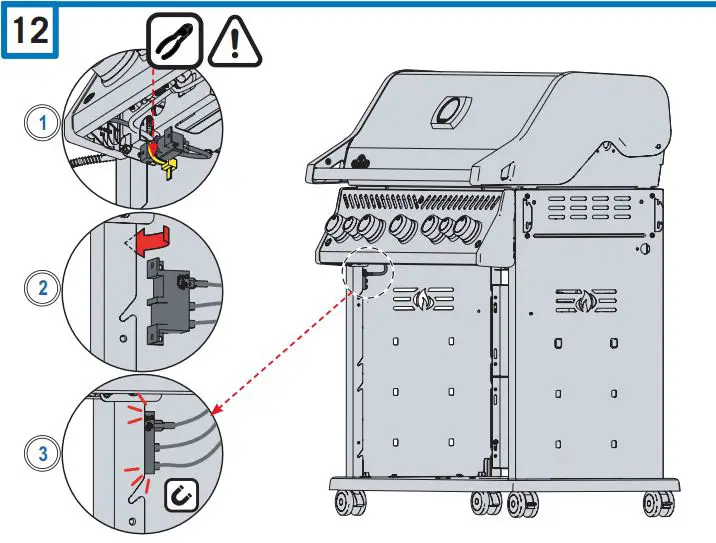 12

1

2

3