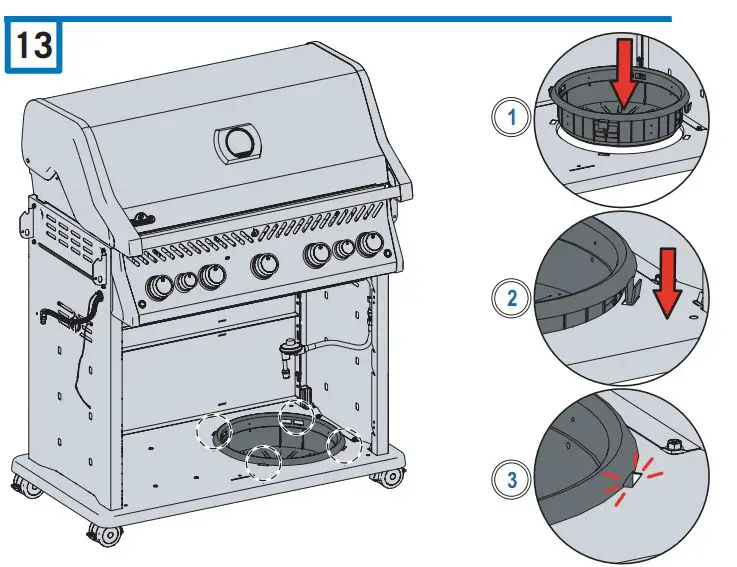 13

1

2

3