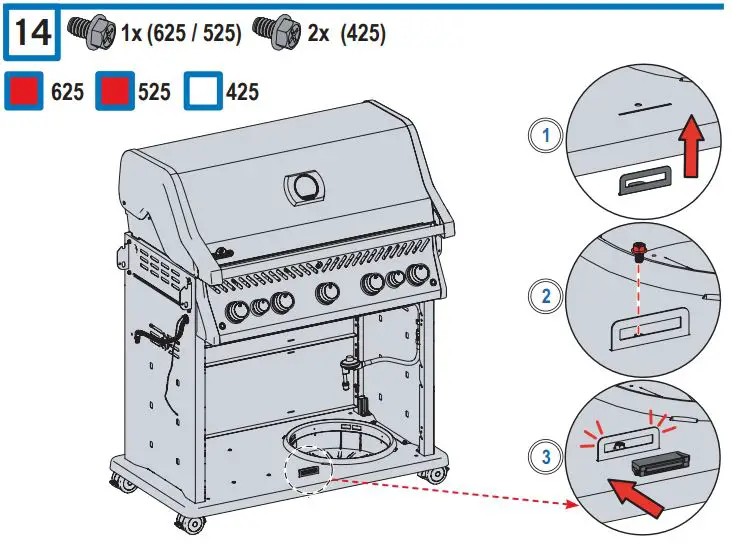 14
1x (625 / 525)
2x (425)
625
525
425
1
2
3