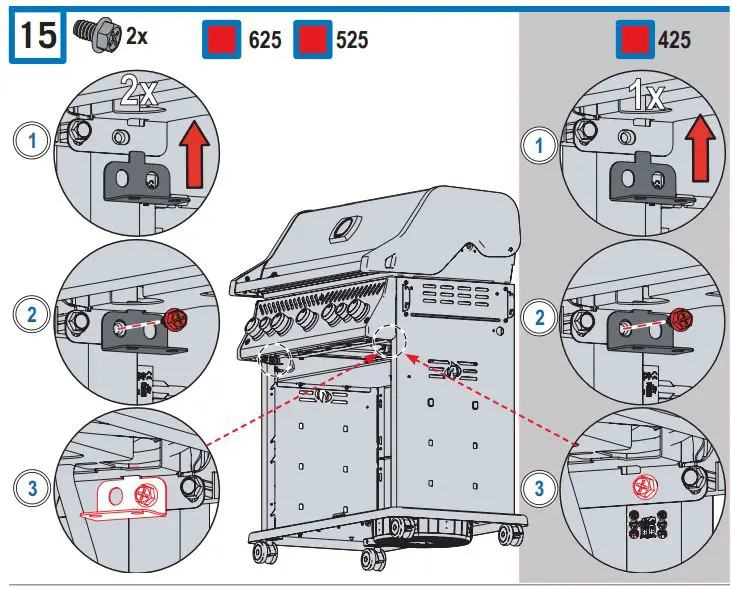 15 2x 625 525 425

2x
1
2
3

1x
1
2
3