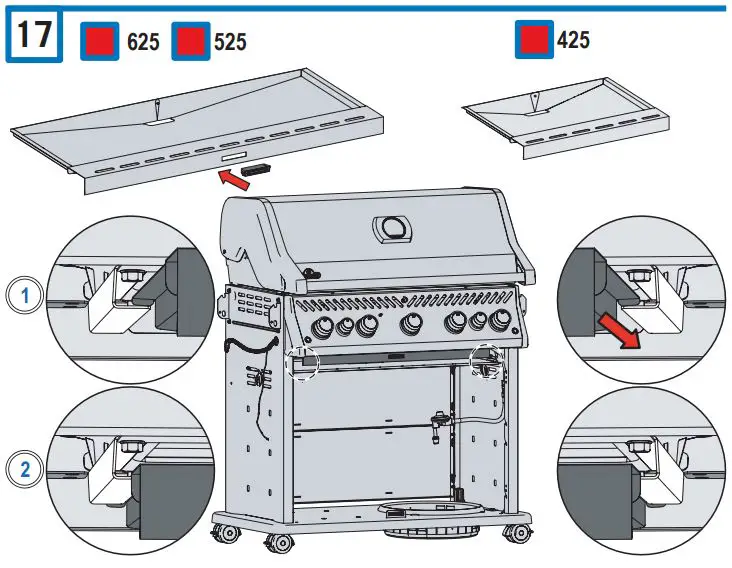 17 625 525 425

1

2