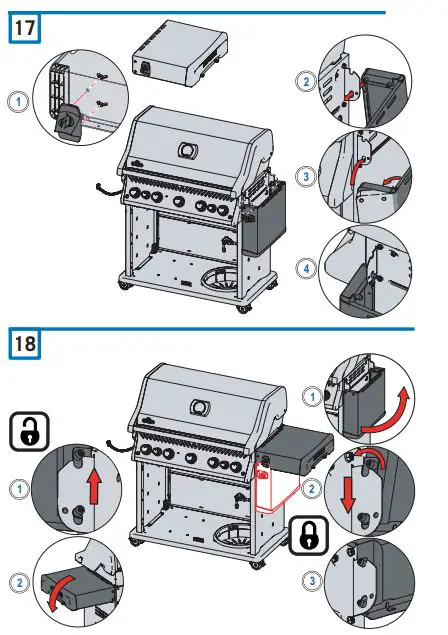 17

1

2

3

4

18

1

2

1

2

3